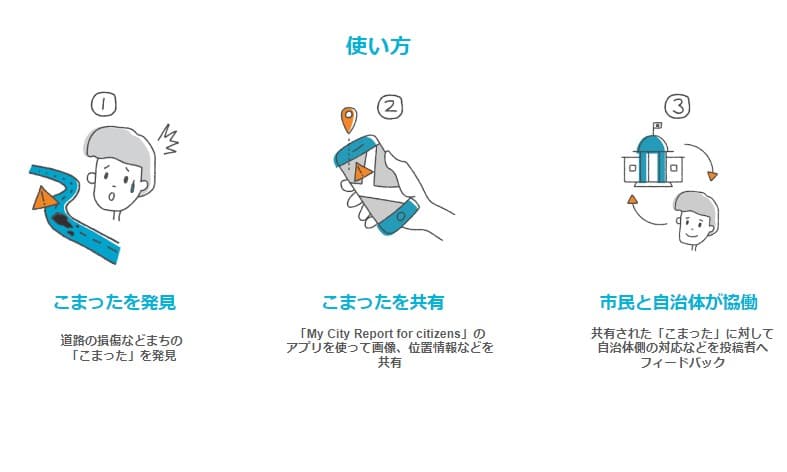 使い方

①

こまったを発見

道路の損傷などまちの「こまった」を発見

②

こまったを共有

「My City Report for citizens」のアプリを使って画像、位置情報などを共有

③

市民と自治体が協働

共有された「こまった」に対して自治体側の対応などを投稿者へフィードバック