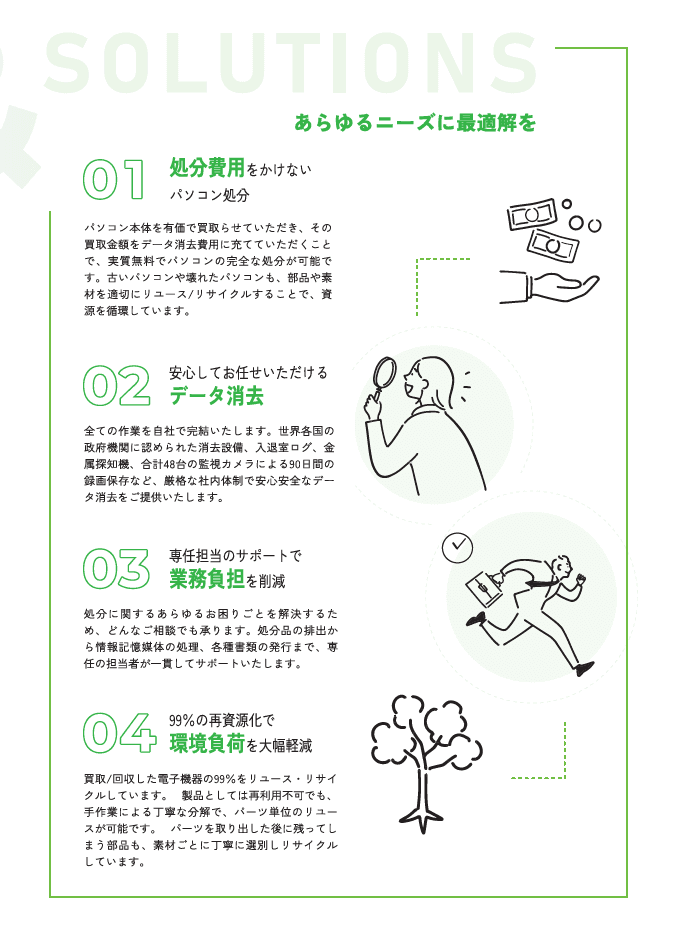 SOLUTIONS

あらゆるニーズに最適解を

01 処分費用をかけない
パソコン処分

パソコン本体を有価で買取らせていただき、その買取金額をデータ消去費用に充てていただくことで、実質無料でパソコンの完全な処分が可能です。古いパソコンや壊れたパソコンも、部品や素材を適切にリユース/リサイクルすることで、資源を循環しています。

02 安心してお任せいただける
データ消去

全ての作業を自社で完結いたします。世界各国の政府機関に認められた消去設備、入退室ログ、金属探知機、合計48台の監視カメラによる90日間の録画保存など、厳格な社内体制で安心安全なデータ消去をご提供いたします。

03 専任担当のサポートで
業務負担を削減

処分に関するあらゆるお困りごとを解決するため、どんなご相談でも承ります。処分品の排出から情報記憶媒体の処理、各種書類の発行まで、専任の担当者が一貫してサポートいたします。

04 99%の再資源化で
環境負荷を大幅軽減

買取/回収した電子機器の99%をリユース・リサイクルしています。 製品としては再利用不可でも、手作業による丁寧な分解で、パーツ単位のリユースが可能です。 パーツを取り出した後に残ってしまう部品も、素材ごとに丁寧に選別しリサイクルしています。